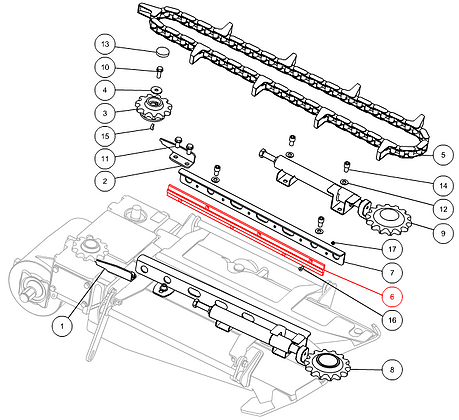 13
10
4
3
15
11
2
5
14
12
9
17
7
6
16
1
8