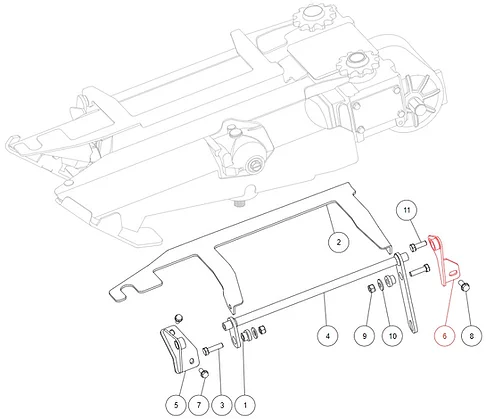 11
2
4
9
10
6
8
5
7
3
1